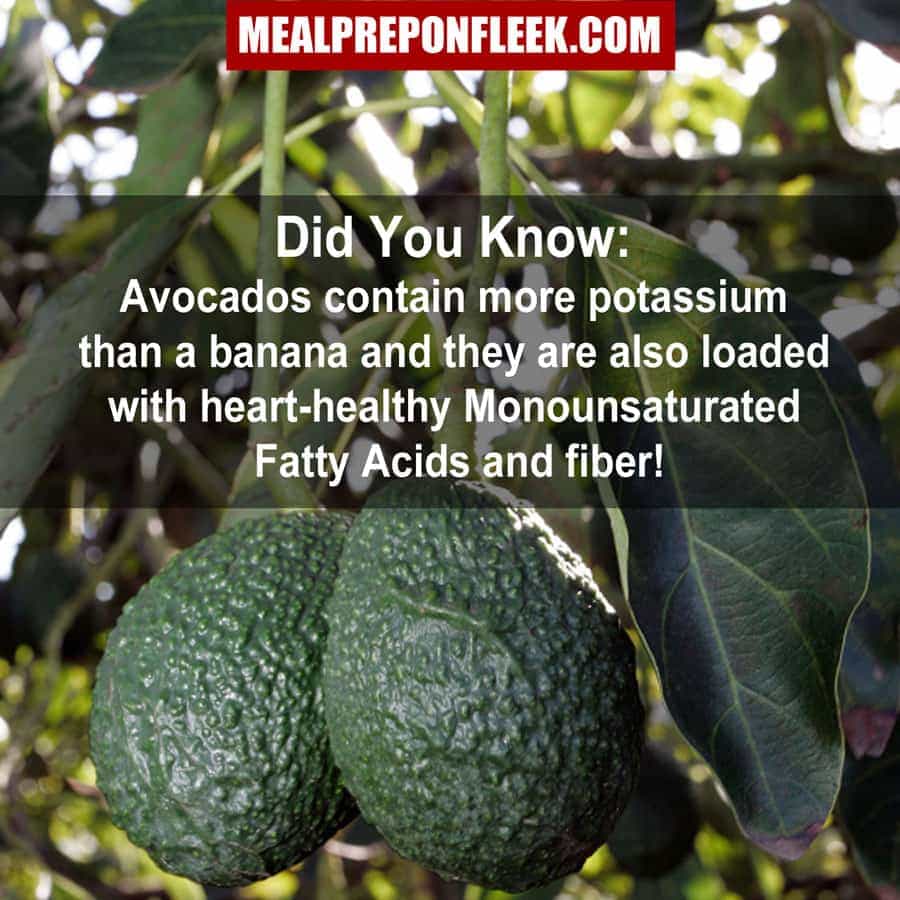 MEALPREPONFLEEK.COM

Did You Know:
Avocados contain more potassium than a banana and they are also loaded with heart-healthy Monounsaturated Fatty Acids and fiber!